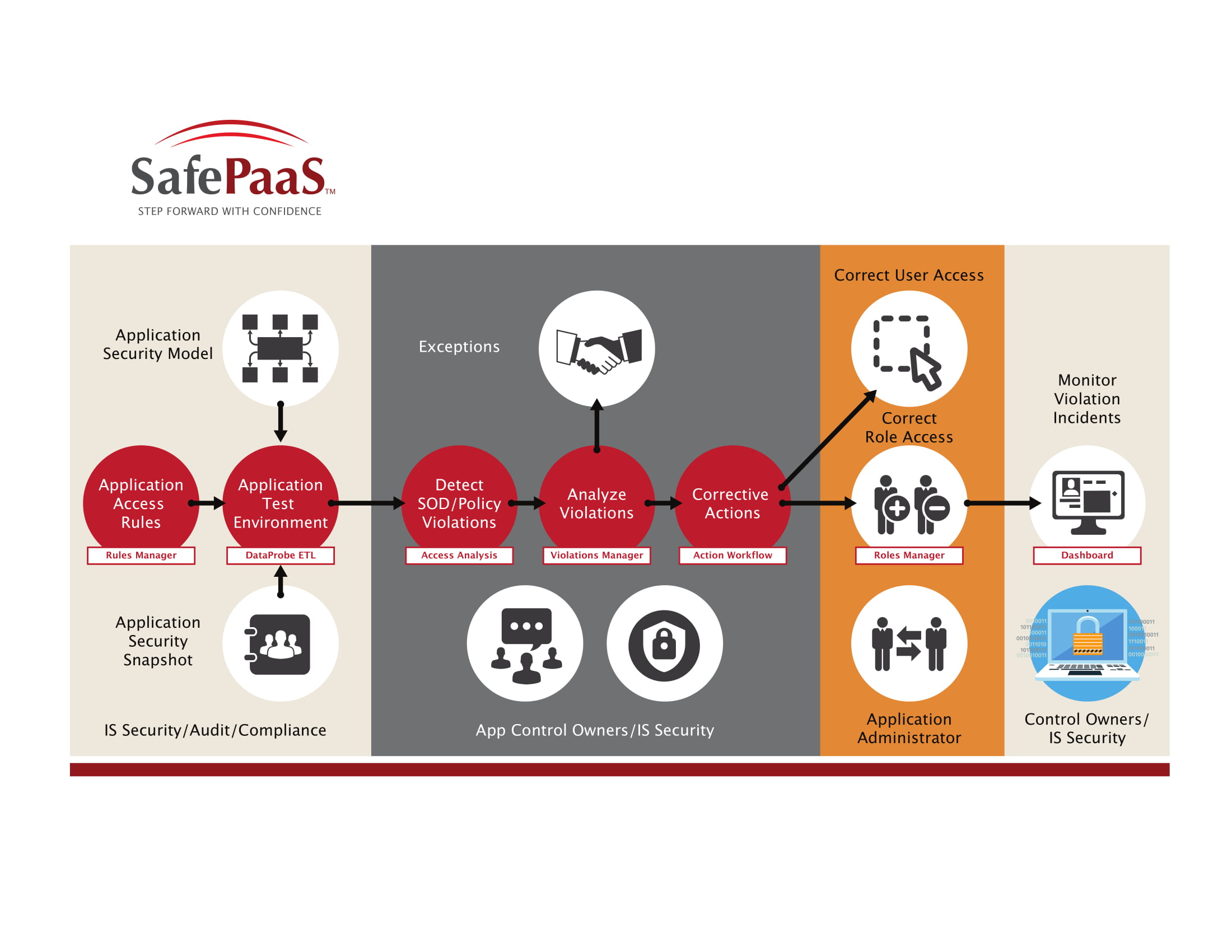 SafePaaS™
STEP FORWARD WITH CONFIDENCE

Application Security Model

Application Access Rules
Rules Manager

Application Test Environment
DataProbe ETL

Application Security Snapshot

IS Security/Audit/Compliance

Exceptions

Detect SOD/Policy Violations
Access Analysis

Analyze Violations
Violations Manager

Corrective Actions
Action Workflow

App Control Owners/IS Security

Correct User Access

Correct Role Access
Roles Manager

Application Administrator

Monitor Violation Incidents

Dashboard

Control Owners/ IS Security